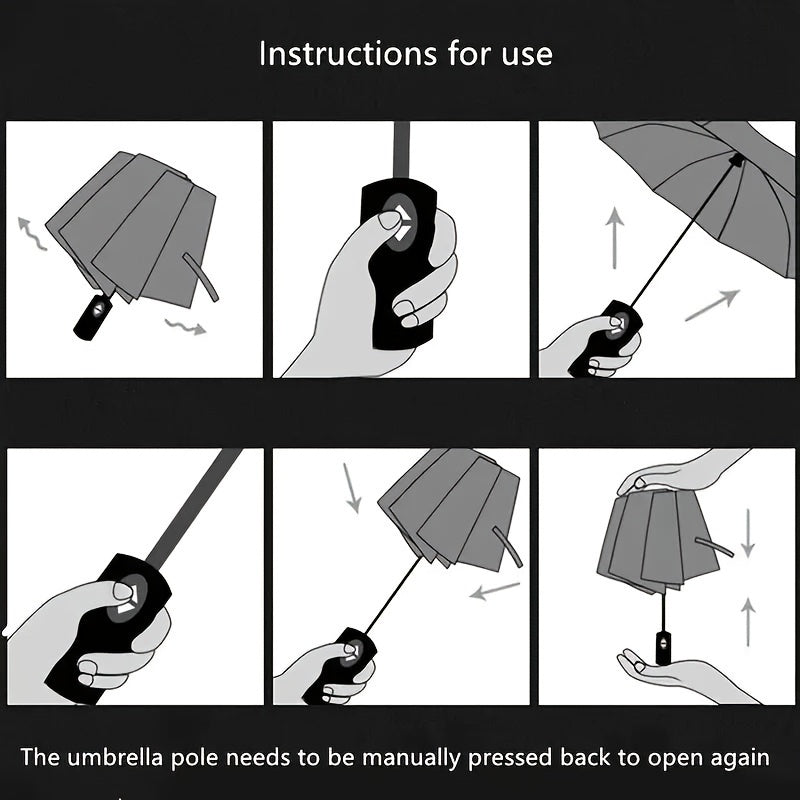 Instructions for use

The umbrella pole needs to be manually pressed back to open again